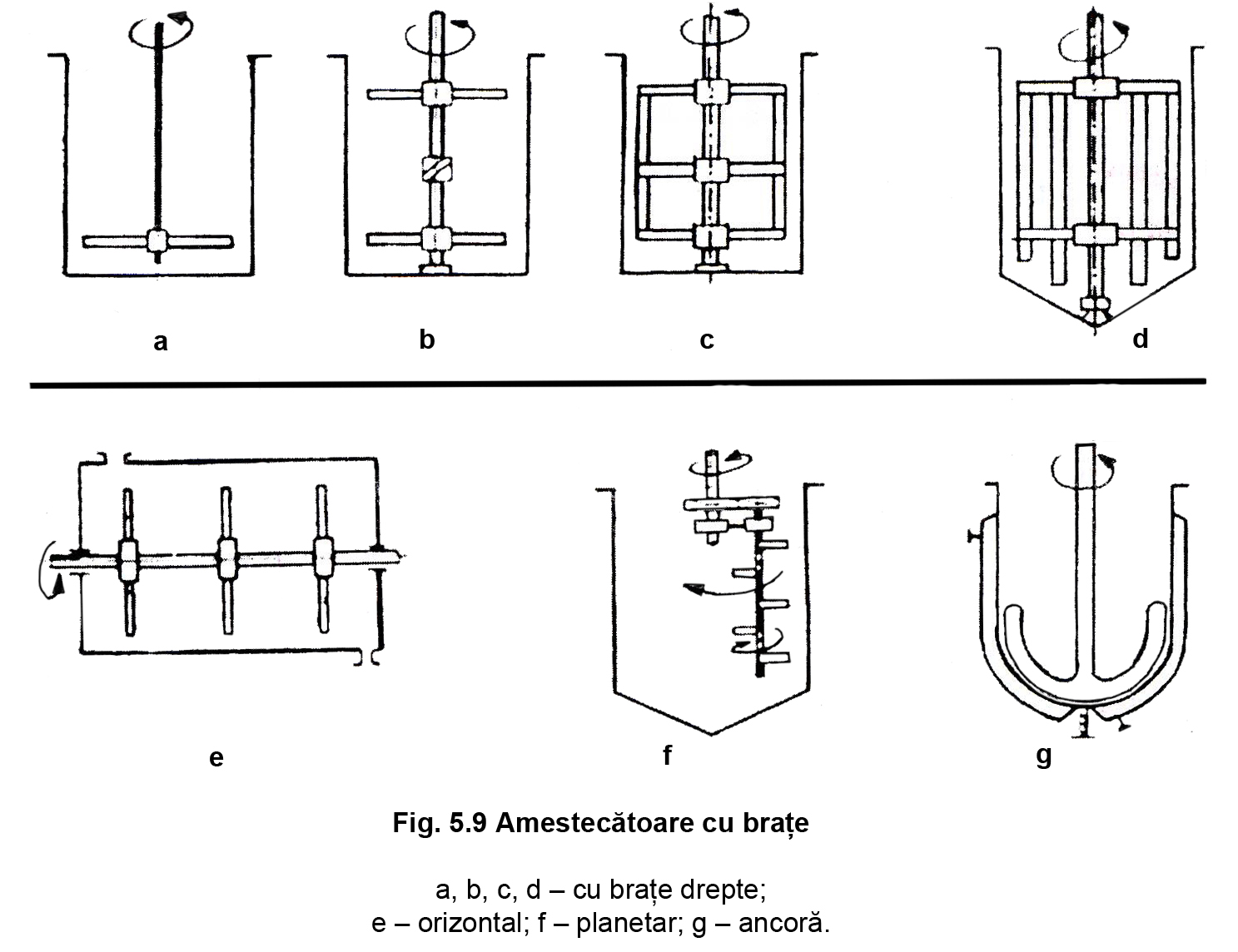 a

b

c

d

e

f

g

Fig. 5.9 Amestecătoare cu brațe

a, b, c, d – cu brațe drepte;
e – orizontal; f – planetar; g – ancoră.