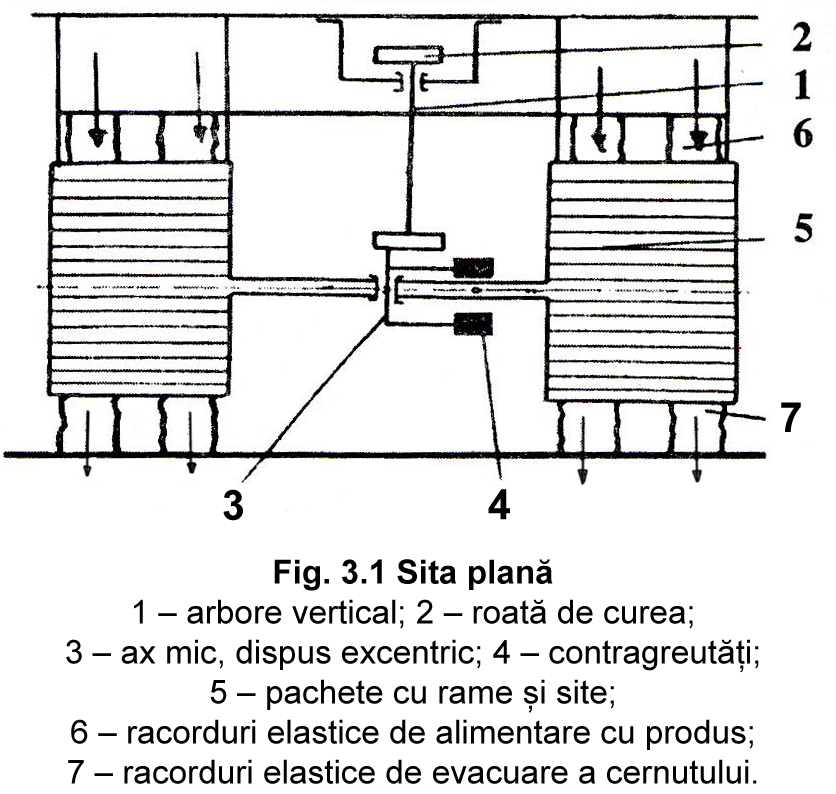 2
1
6
5
7
3
4

Fig. 3.1 Sita plană
1 – arbore vertical; 2 – roată de curea;
3 – ax mic, dispus excentric; 4 – contragreutăți;
5 – pachete cu rame și site;
6 – racorduri elastice de alimentare cu produs;
7 – racorduri elastice de evacuare a cernutului.